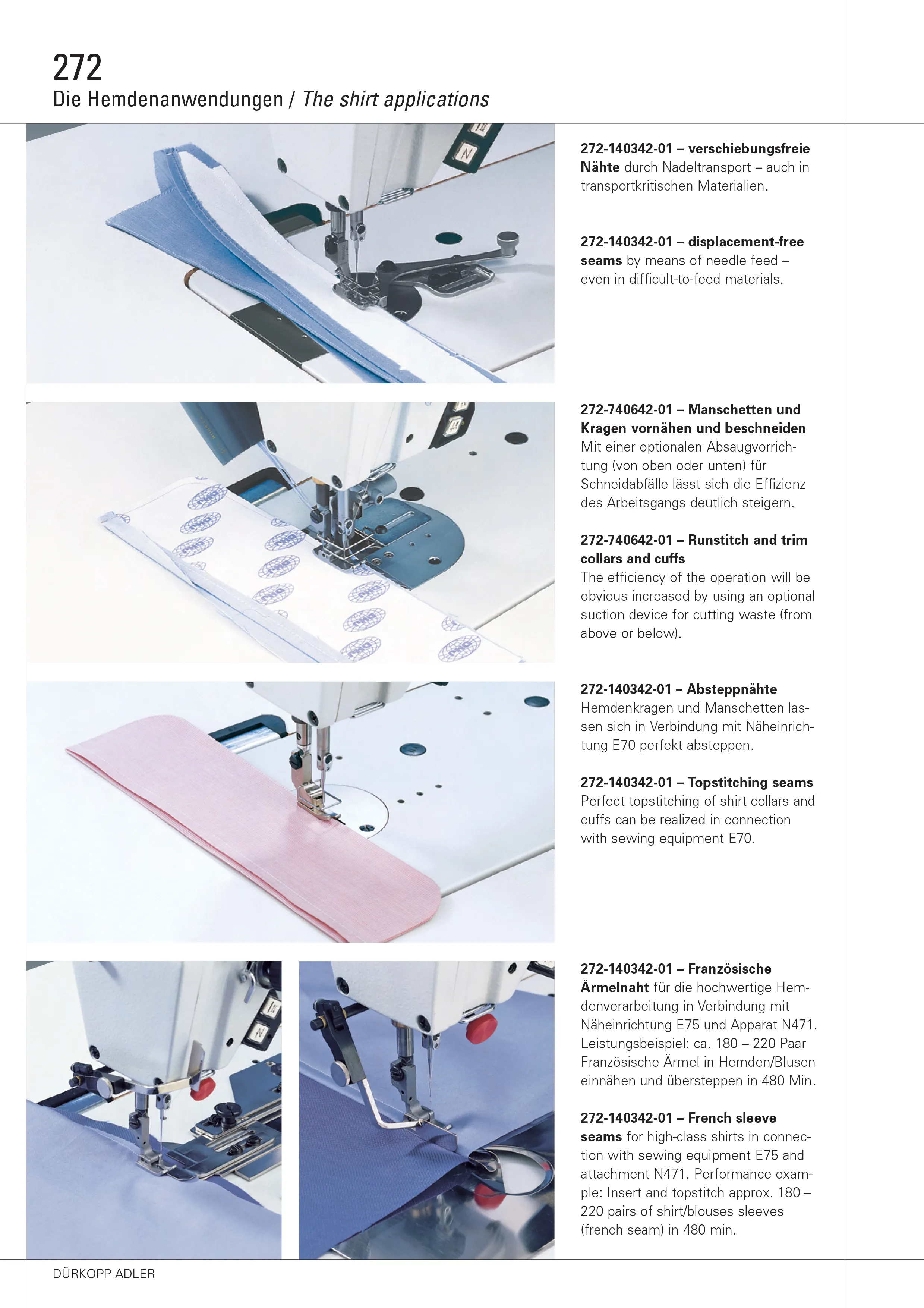 272
Die Hemdenanwendungen / The shirt applications

272-140342-01 – verschiebungsfreie Nähte durch Nadeltransport – auch in transportkritischen Materialien.

272-140342-01 – displacement-free seams by means of needle feed – even in difficult-to-feed materials.

272-740642-01 – Manschetten und Kragen vornähen und beschneiden
Mit einer optionalen Absaugvorrichtung (von oben oder unten) für Schneidabfälle lässt sich die Effizienz des Arbeitsgangs deutlich steigern.

272-740642-01 – Runstitch and trim collars and cuffs
The efficiency of the operation will be obvious increased by using an optional suction device for cutting waste (from above or below).

272-140342-01 – Absteppnähte
Hemdenkragen und Manschetten lassen sich in Verbindung mit Näheinrichtung E70 perfekt absteppen.

272-140342-01 – Topstitching seams
Perfect topstitching of shirt collars and cuffs can be realized in connection with sewing equipment E70.

272-140342-01 – Französische Ärmelnaht für die hochwertige Hemdenverarbeitung in Verbindung mit Näheinrichtung E75 und Apparat N471. Leistungsbeispiel: ca. 180 – 220 Paar Französische Ärmel in Hemden/Blusen einnähen und übersteppen in 480 Min.

272-140342-01 – French sleeve seams for high-class shirts in connection with sewing equipment E75 and attachment N471. Performance example: Insert and topstitch approx. 180 – 220 pairs of shirt/blouses sleeves (french seam) in 480 min.

DÜRKOPP ADLER