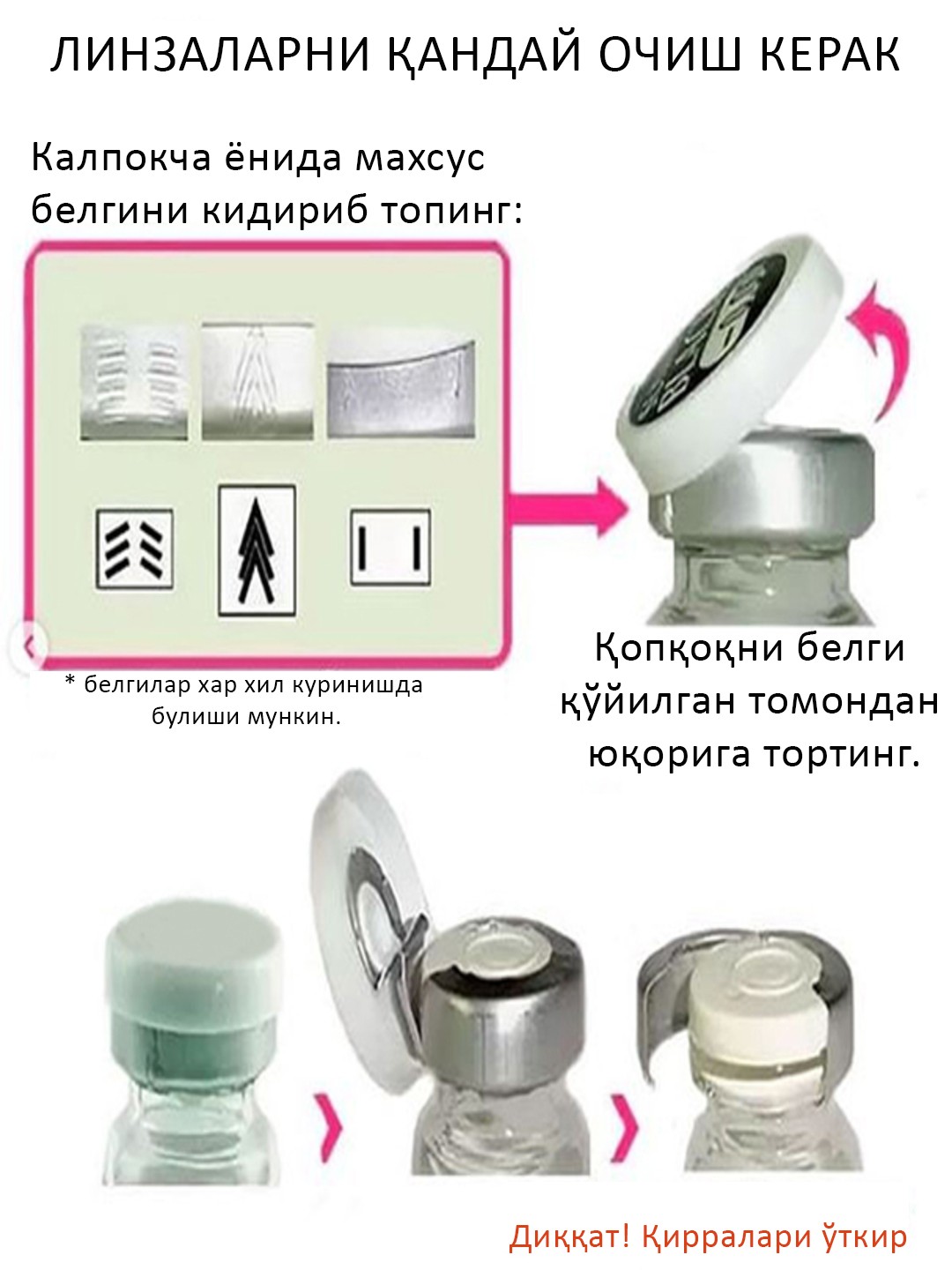 ЛИНЗАЛАРНИ ҚАНДАЙ ОЧИШ КЕРАК

Калпокча ёнида махсус белгини кидириб топинг:

* белгилар хар хил куринишда булиши мункин.

Қопқоқни белги қўйилган томондан юқорига тортинг.

Диққат! Қирралари ўткир