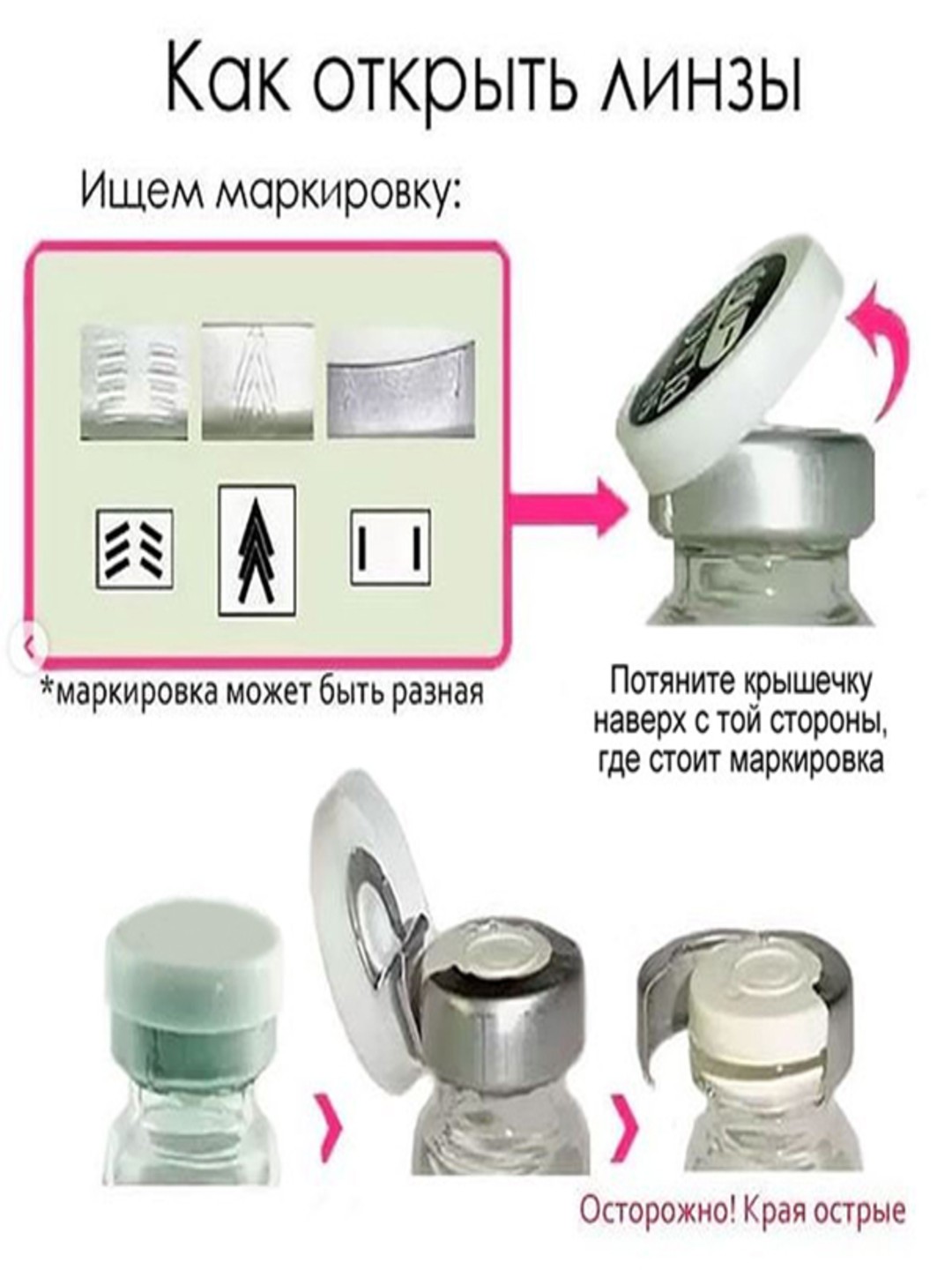 Как открыть линзы

Ищем маркировку:

*маркировка может быть разная

Потяните крышечку наверх с той стороны, где стоит маркировка

Осторожно! Края острые